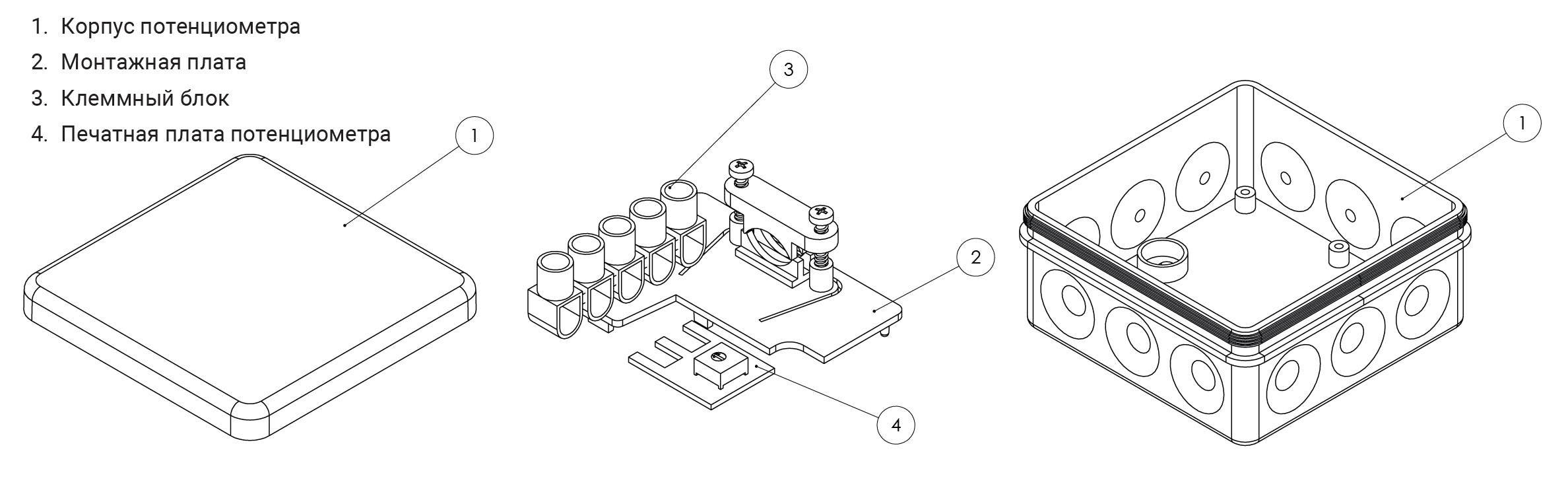 1. Корпус потенциометра
2. Монтажная плата
3. Клеммный блок
4. Печатная плата потенциометра

1

3

2

4

1