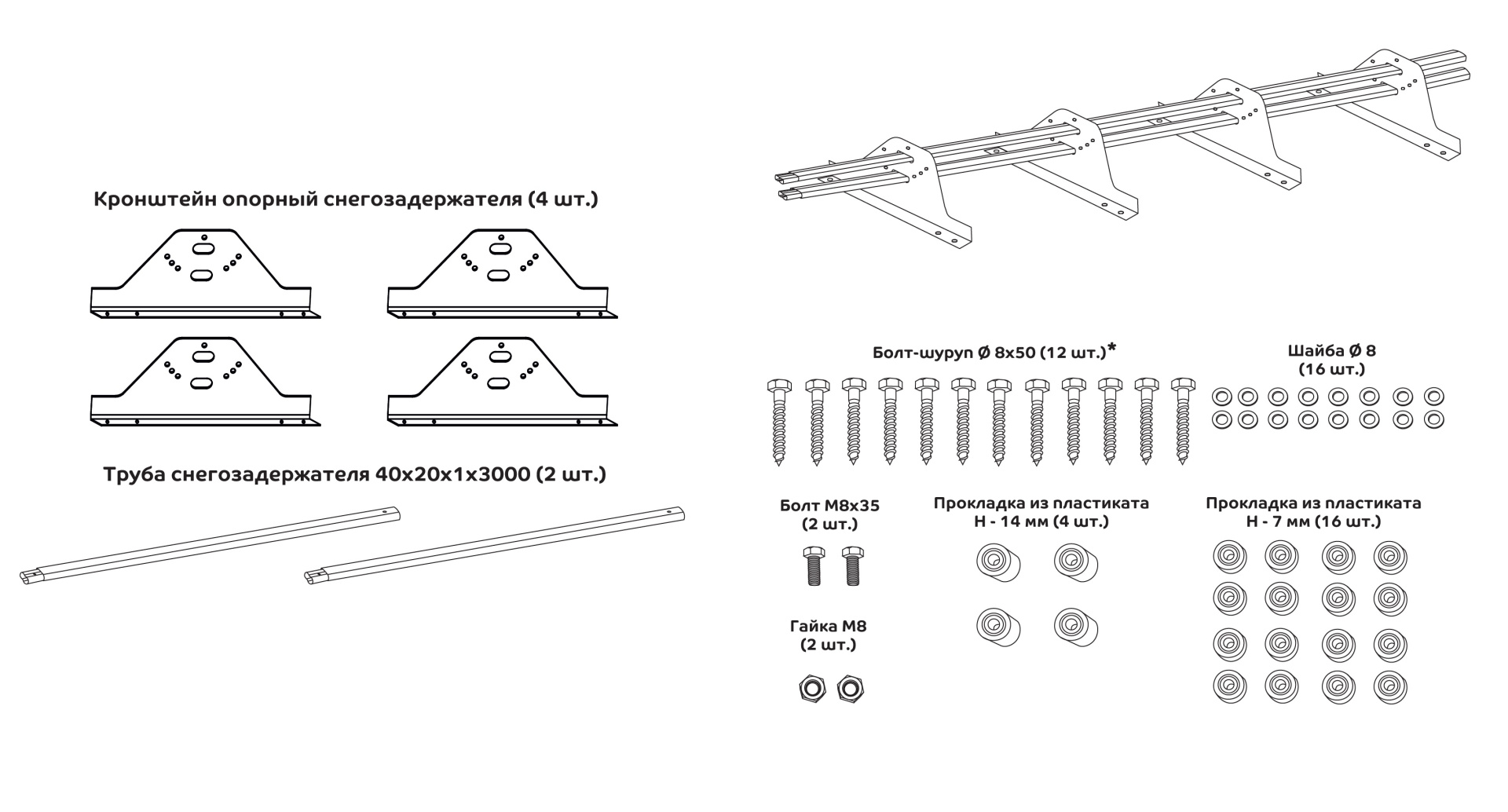 Кронштейн опорный снегозадержателя (4 шт.)

Труба снегозадержателя 40х20х1х3000 (2 шт.)

Болт-шуруп Ø 8х50 (12 шт.)*

Шайба Ø 8
(16 шт.)

Болт М8х35
(2 шт.)

Прокладка из пластиката
Н - 14 мм (4 шт.)

Прокладка из пластиката
Н - 7 мм (16 шт.)

Гайка М8
(2 шт.)