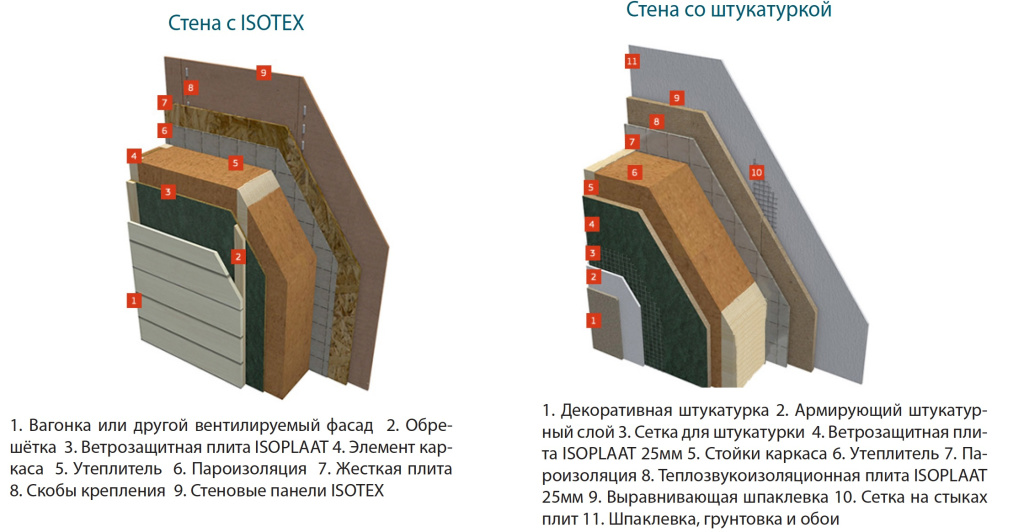 Стена с ISOTEX

9
8
7
6
4
5
3
2
1

1. Вагонка или другой вентилируемый фасад 2. Обрешётка 3. Ветрозащитная плита ISOPLAAT 4. Элемент каркаса 5. Утеплитель 6. Пароизоляция 7. Жесткая плита 8. Скобы крепления 9. Стеновые панели ISOTEX

Стена со штукатуркой

11
9
8
7
6
10
5
4
3
2
1

1. Декоративная штукатурка 2. Армирующий штукатурный слой 3. Сетка для штукатурки 4. Ветрозащитная плита ISOPLAAT 25мм 5. Стойки каркаса 6. Утеплитель 7. Пароизоляция 8. Теплозвукоизоляционная плита ISOPLAAT 25мм 9. Выравнивающая шпаклевка 10. Сетка на стыках плит 11. Шпаклевка, грунтовка и обои