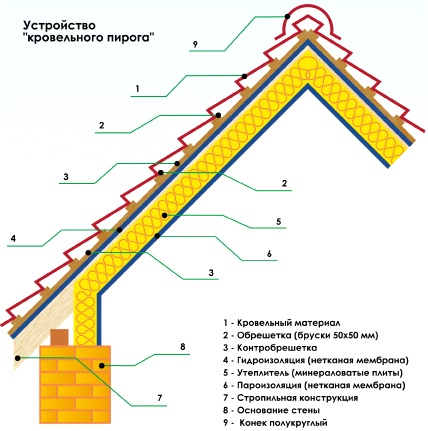 Устройство
"кровельного пирога"

9

1

2

3

2

5

4

6

3

8

7

1 - Кровельный материал
2 - Обрешетка (бруски 50х50 мм)
3 - Контробрешетка
4 - Гидроизоляция (нетканая мембрана)
5 - Утеплитель (минераловатые плиты)
6 - Пароизоляция (нетканая мембрана)
7 - Стропильная конструкция
8 - Основание стены
9 - Конек полукруглый