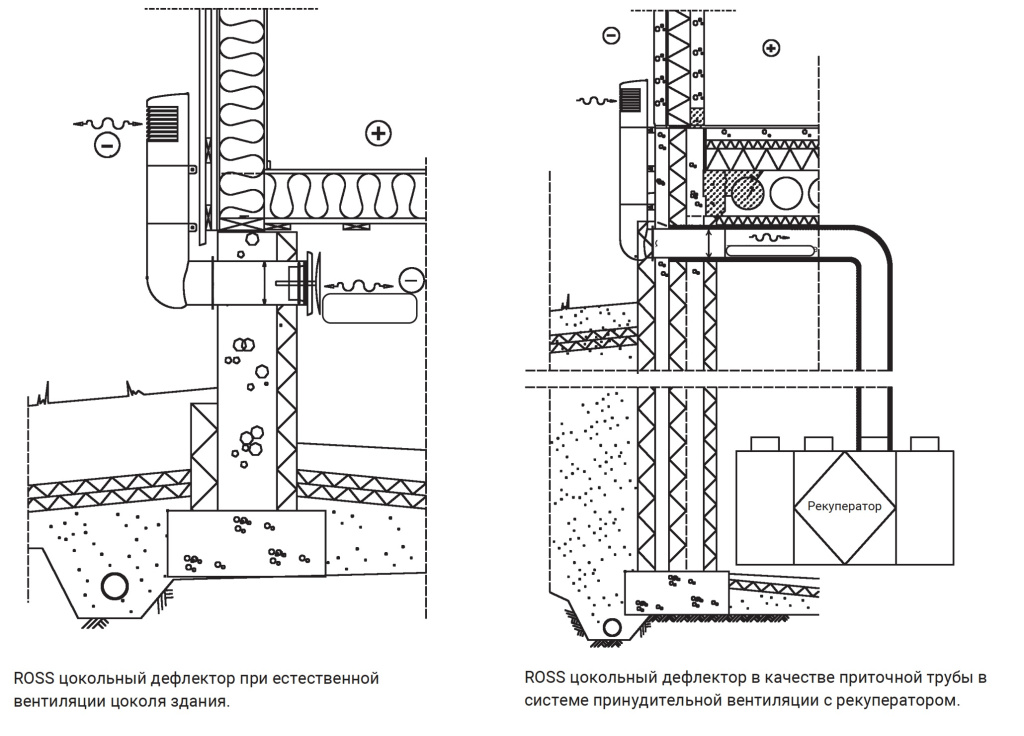 Рекуператор

ROSS цокольный дефлектор при естественной вентиляции цоколя здания.

ROSS цокольный дефлектор в качестве приточной трубы в системе принудительной вентиляции с рекуператором.