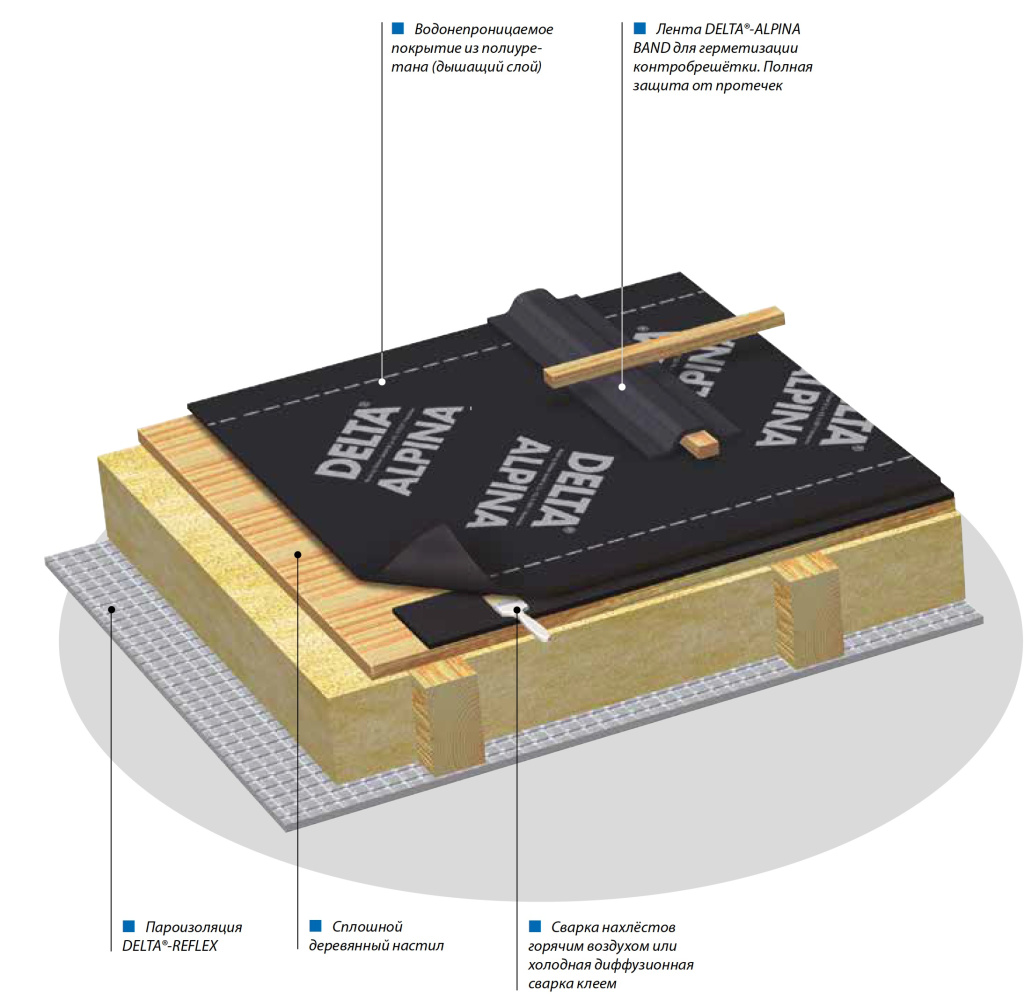 Водонепроницаемое покрытие из полиуретана (дышащий слой)

Лента DELTA®-ALPINA BAND для герметизации контробрешётки. Полная защита от протечек

DELTA® ALPINA

DELTA® ALPINA

ALPINA

DELTA®

Пароизоляция DELTA®-REFLEX

Сплошной деревянный настил

Сварка нахлёстов горячим воздухом или холодная диффузионная сварка клеем