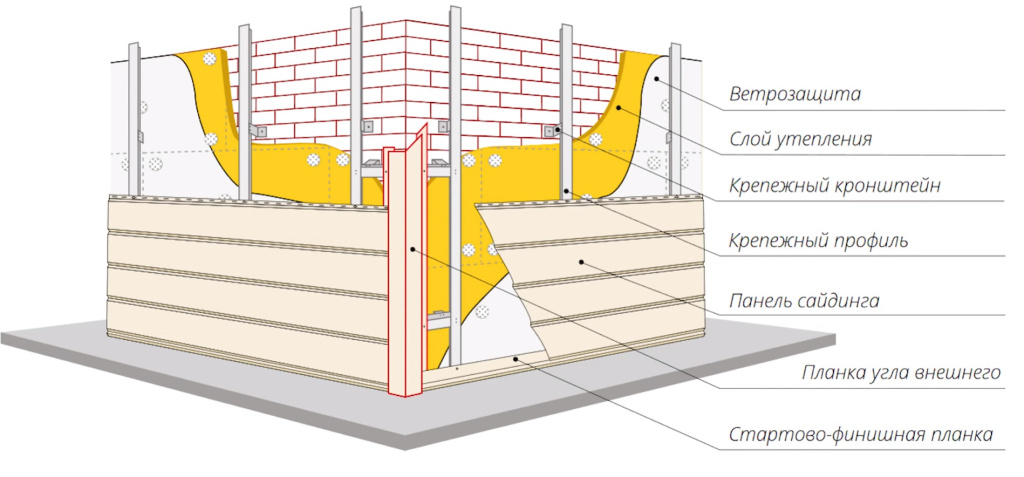 Ветрозащита

Слой утепления

Крепежный кронштейн

Крепежный профиль

Панель сайдинга

Планка угла внешнего

Стартово-финишная планка