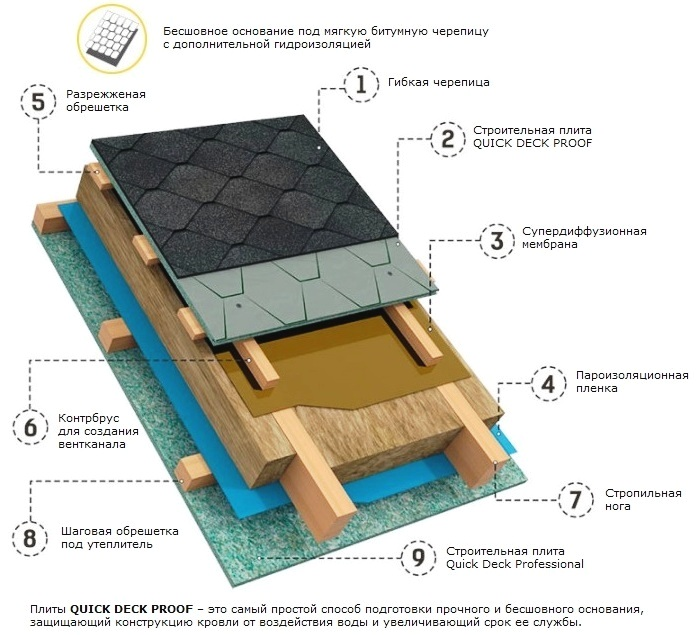 Бесшовное основание под мягкую битумную черепицу с дополнительной гидроизоляцией

5 Разреженая обрешетка

1 Гибкая черепица

2 Строительная плита QUICK DECK PROOF

3 Супердиффузионная мембрана

4 Пароизоляционная пленка

6 Контрбрус для создания вентканала

7 Стропильная нога

8 Шаговая обрешетка под утеплитель

9 Строительная плита Quick Deck Professional

Плиты QUICK DECK PROOF – это самый простой способ подготовки прочного и бесшовного основания, защищающий конструкцию кровли от воздействия воды и увеличивающий срок ее службы.