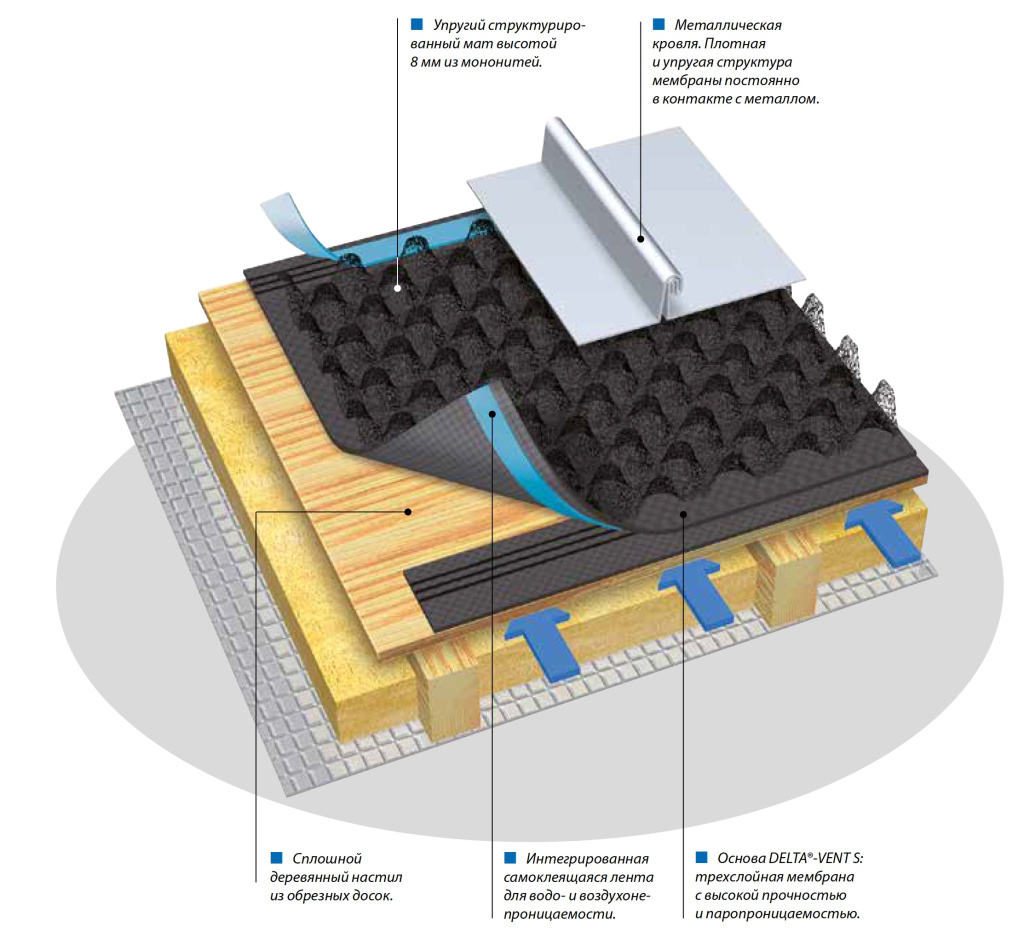 Упругий структурированный мат высотой 8 мм из мононитей.

Металлическая кровля. Плотная и упругая структура мембраны постоянно в контакте с металлом.

Сплошной деревянный настил из обрезных досок.

Интегрированная самоклеящаяся лента для водо- и воздухонепроницаемости.

Основа DELTA®-VENT S: трехслойная мембрана с высокой прочностью и паропроницаемостью.