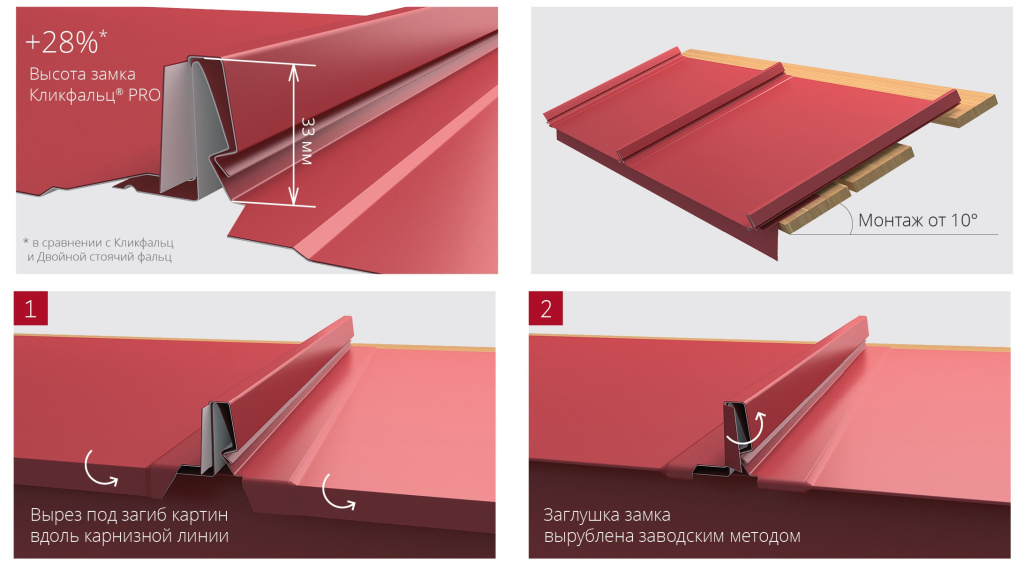 +28%*
Высота замка Кликфальц® PRO

33 мм

* в сравнении с Кликфальц и Двойной стоячий фальц

Монтаж от 10°

1

Вырез под загиб картин вдоль карнизной линии

2

Заглушка замка вырублена заводским методом