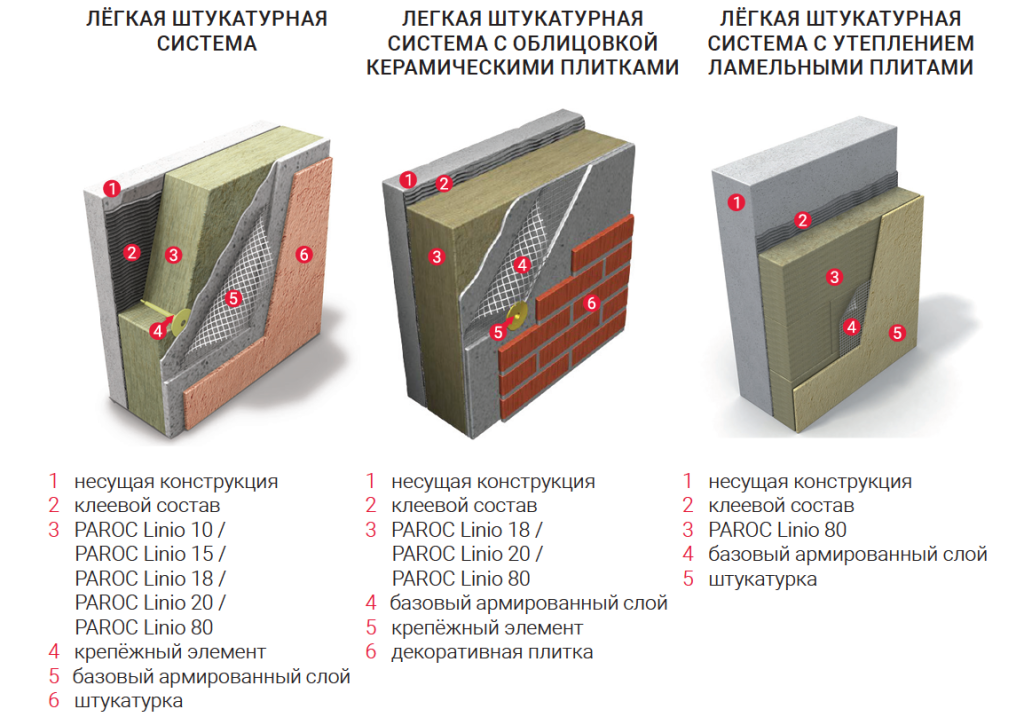 ЛЁГКАЯ ШТУКАТУРНАЯ СИСТЕМА

1
2
3
4
5
6

1 несущая конструкция
2 клеевой состав
3 PAROC Linio 10 / PAROC Linio 15 / PAROC Linio 18 / PAROC Linio 20 / PAROC Linio 80
4 крепёжный элемент
5 базовый армированный слой
6 штукатурка

ЛЕГКАЯ ШТУКАТУРНАЯ СИСТЕМА С ОБЛИЦОВКОЙ КЕРАМИЧЕСКИМИ ПЛИТКАМИ

1
2
3
4
5
6

1 несущая конструкция
2 клеевой состав
3 PAROC Linio 18 / PAROC Linio 20 / PAROC Linio 80
4 базовый армированный слой
5 крепёжный элемент
6 декоративная плитка

ЛЁГКАЯ ШТУКАТУРНАЯ СИСТЕМА С УТЕПЛЕНИЕМ ЛАМЕЛЬНЫМИ ПЛИТАМИ

1
2
3
4
5

1 несущая конструкция
2 клеевой состав
3 PAROC Linio 80
4 базовый армированный слой
5 штукатурка