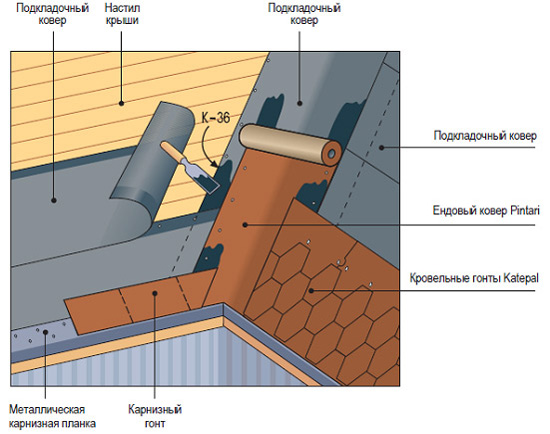 Подкладочный ковер

Настил крыши

Подкладочный ковер

К-36

Подкладочный ковер

Ендовый ковер Pintari

Кровельные гонты Katepal

Металлическая карнизная планка

Карнизный гонт