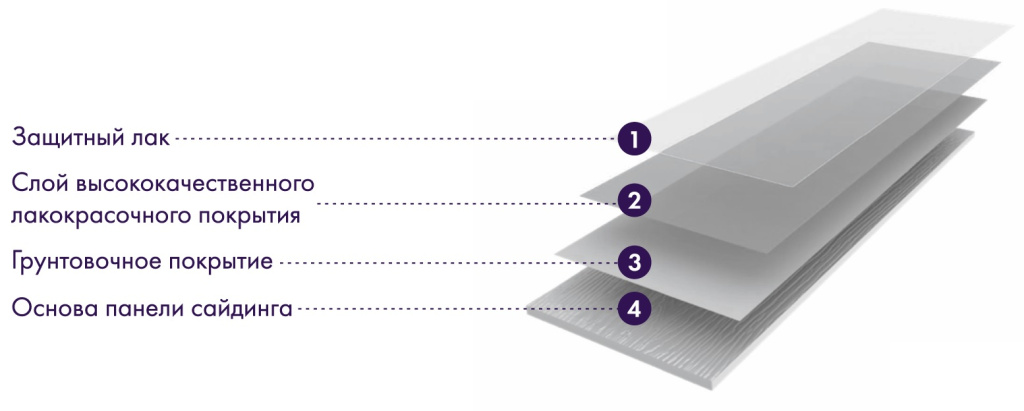 Защитный лак 1

Слой высококачественного лакокрасочного покрытия 2

Грунтовочное покрытие 3

Основа панели сайдинга 4